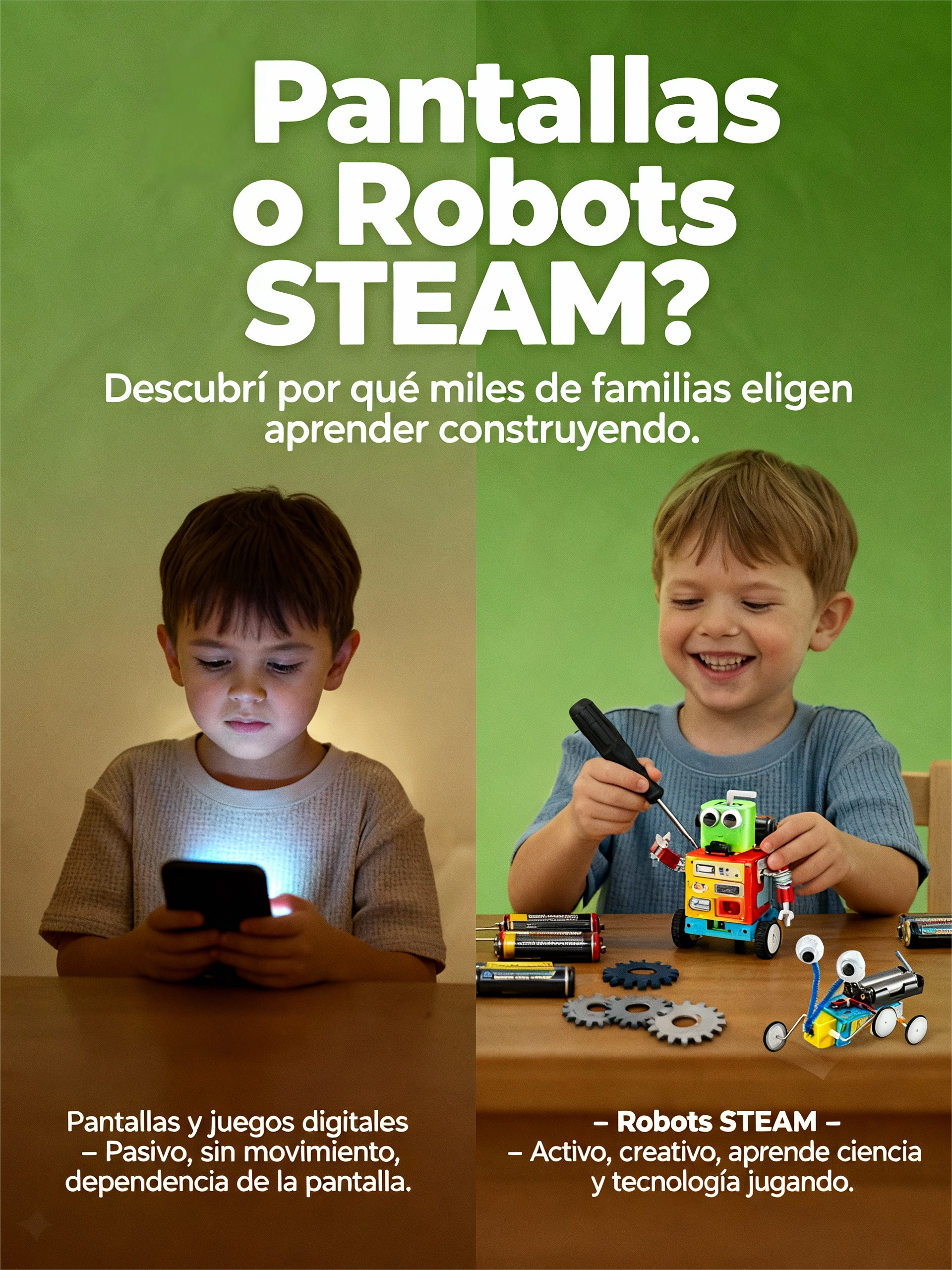 Pantallas o Robots STEAM?

Descubrí por qué miles de familias eligen aprender construyendo.

Pantallas y juegos digitales – Pasivo, sin movimiento, dependencia de la pantalla.

– Robots STEAM –
– Activo, creativo, aprende ciencia y tecnología jugando.